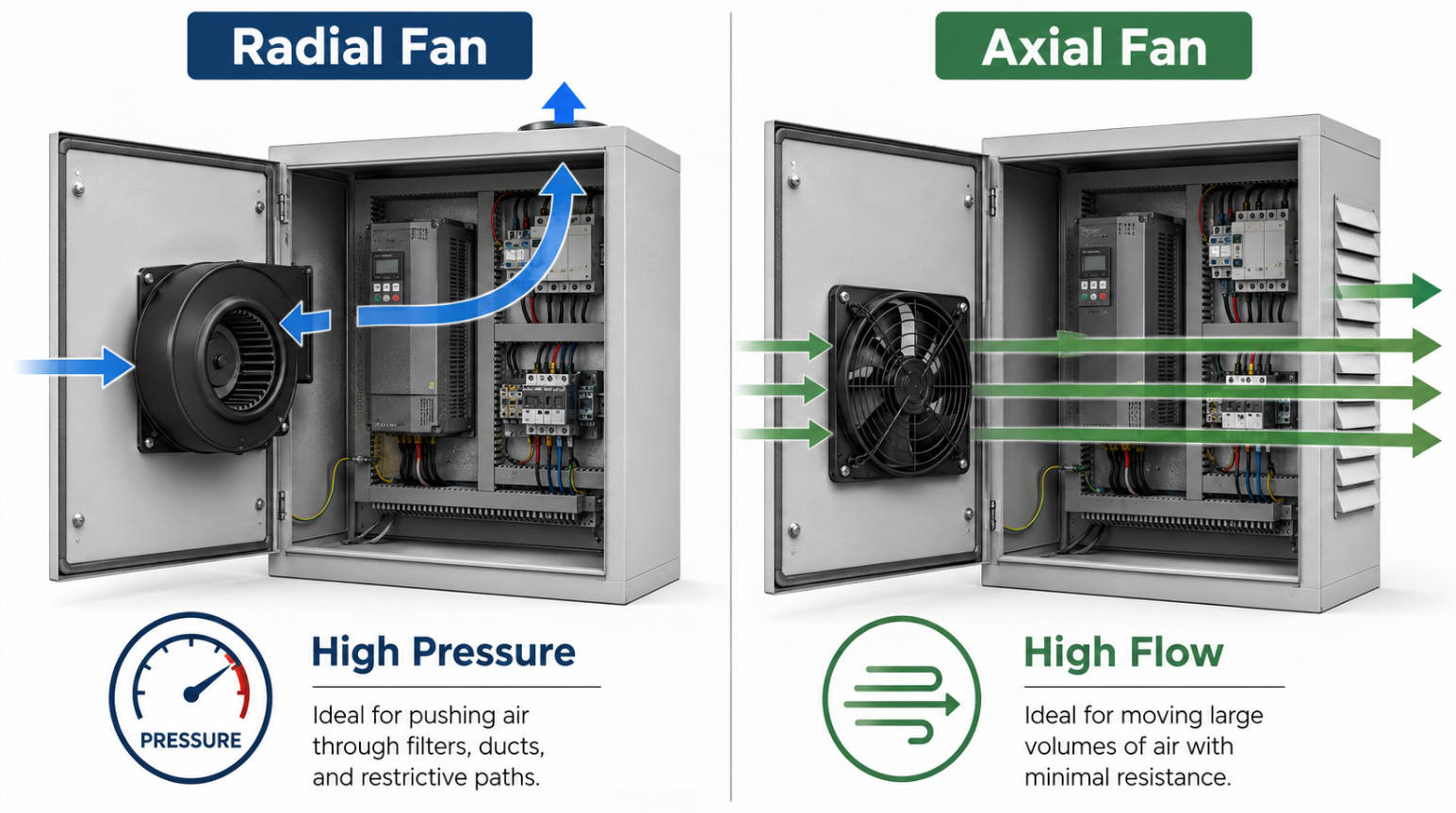 Radial Fan

PRESSURE

High Pressure

Ideal for pushing air through filters, ducts, and restrictive paths.

Axial Fan

High Flow

Ideal for moving large volumes of air with minimal resistance.